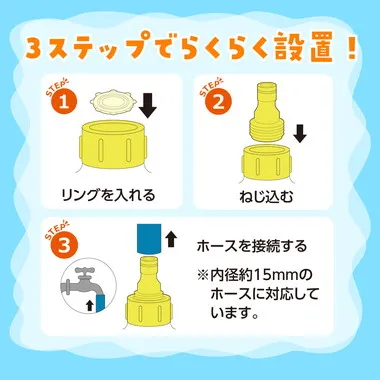 3ステップでらくらく設置！

STEP 1

リングを入れる

STEP 2

ねじ込む

STEP 3

ホースを接続する

※内径約15mmのホースに対応しています。